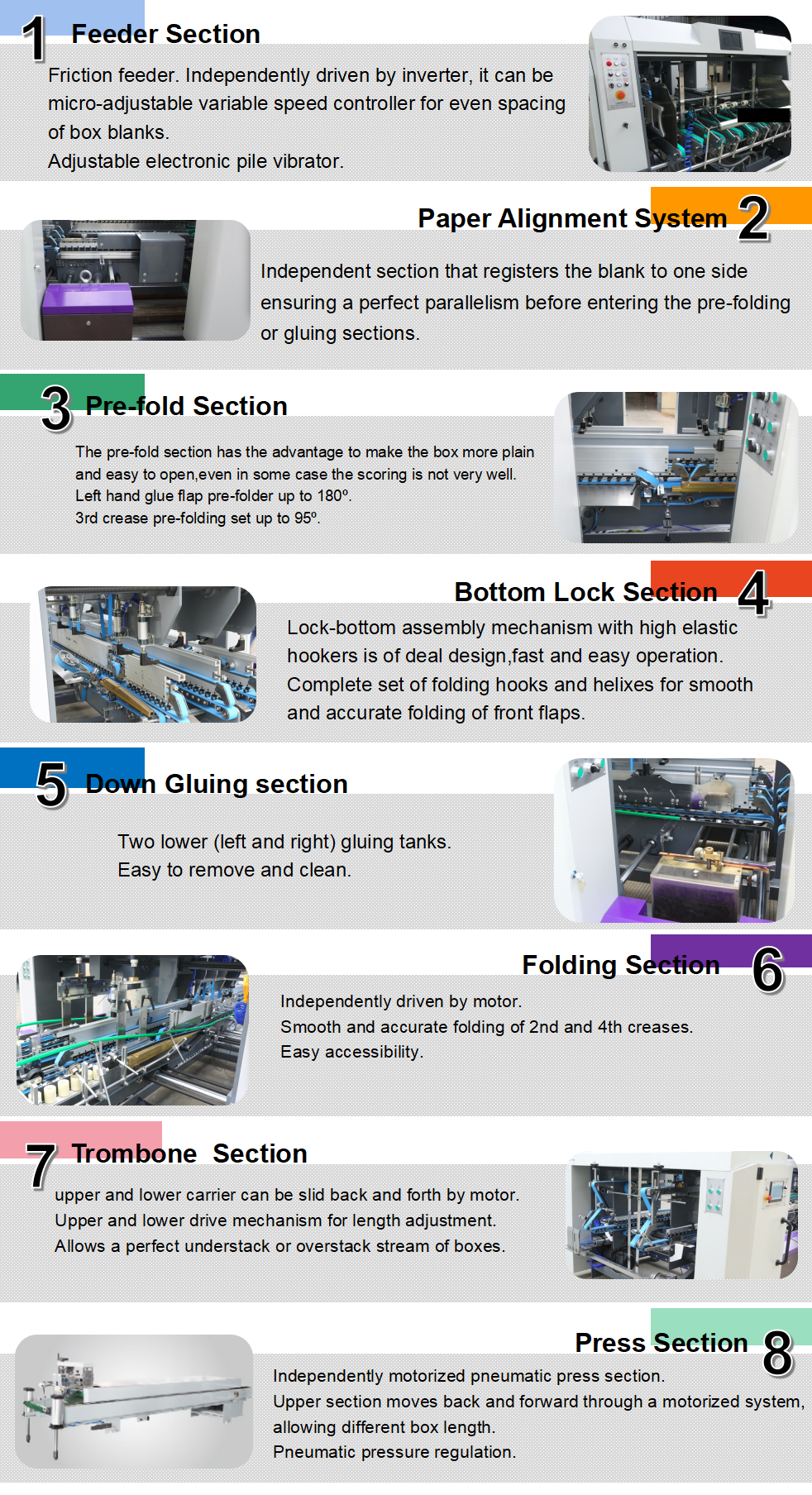 1 Feeder Section

Friction feeder. Independently driven by inverter, it can be micro-adjustable variable speed controller for even spacing of box blanks.
Adjustable electronic pile vibrator.

Paper Alignment System 2

Independent section that registers the blank to one side ensuring a perfect parallelism before entering the pre-folding or gluing sections.

3 Pre-fold Section

The pre-fold section has the advantage to make the box more plain and easy to open,even in some case the scoring is not very well.
Left hand glue flap pre-folder up to 180º.
3rd crease pre-folding set up to 95º.

Bottom Lock Section 4

Lock-bottom assembly mechanism with high elastic hookers is of deal design,fast and easy operation.
Complete set of folding hooks and helixes for smooth and accurate folding of front flaps.

5 Down Gluing section

Two lower (left and right) gluing tanks.
Easy to remove and clean.

Folding Section 6

Independently driven by motor.
Smooth and accurate folding of 2nd and 4th creases.
Easy accessibility.

7 Trombone Section

upper and lower carrier can be slid back and forth by motor.
Upper and lower drive mechanism for length adjustment.
Allows a perfect understack or overstack stream of boxes.

Press Section 8

Independently motorized pneumatic press section.
Upper section moves back and forward through a motorized system, allowing different box length.
Pneumatic pressure regulation.